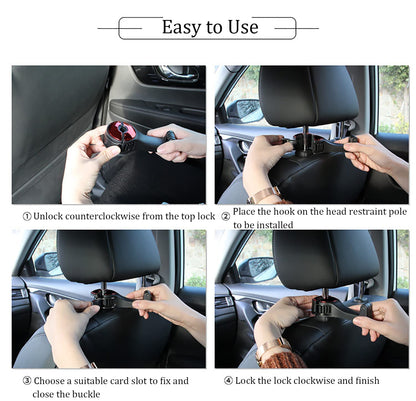 Easy to Use

① Unlock counterclockwise from the top lock

② Place the hook on the head restraint pole to be installed

③ Choose a suitable card slot to fix and close the buckle

④ Lock the lock clockwise and finish